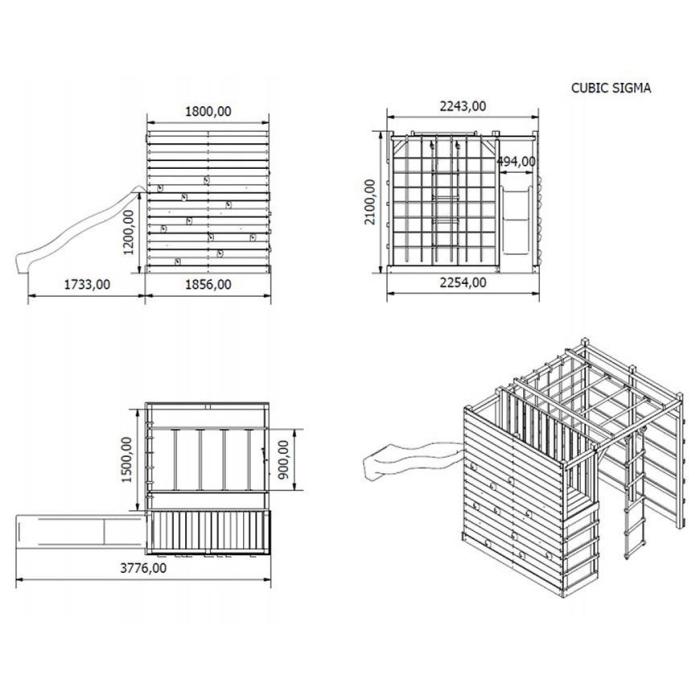 CUBIC SIGMA

1800,00

1200,00

1733,00

1856,00

2243,00

494,00

2100,00

2254,00

1500,00

900,00

3776,00