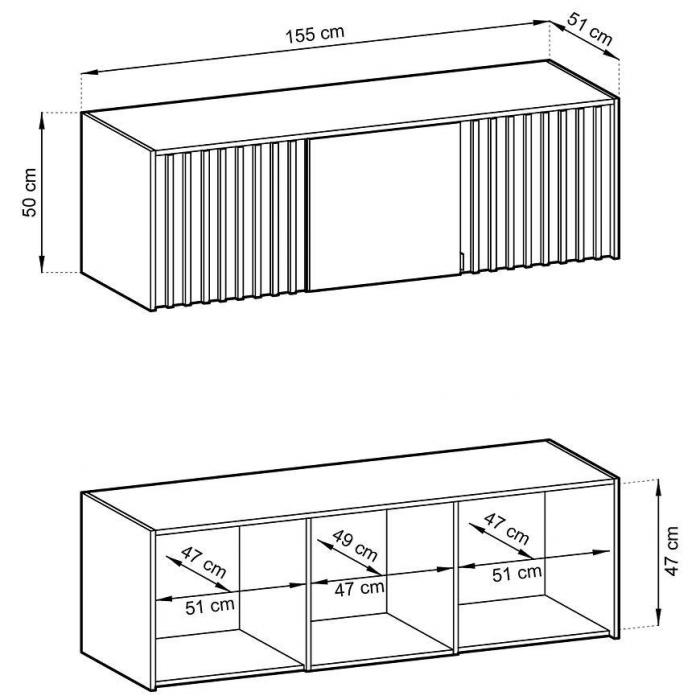 155 cm
51 cm
50 cm

47 cm
51 cm
49 cm
47 cm
47 cm
51 cm
47 cm