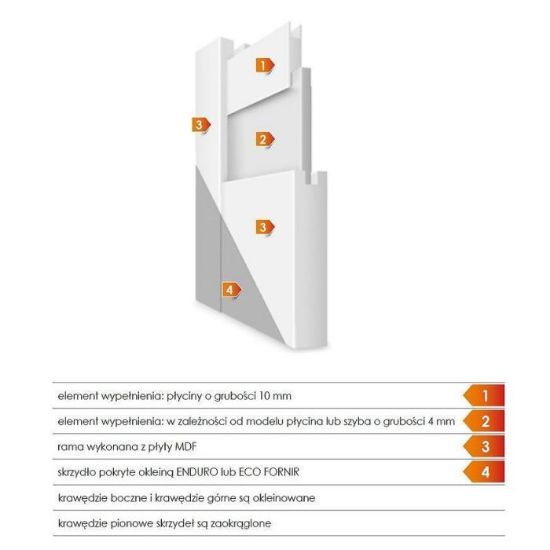 1

3

2

3

4

| | |
|---|---|
| element wypełnienia: płyciny o grubości 10 mm | 1 |
| element wypełnienia: w zależności od modelu płycina lub szyba o grubości 4 mm | 2 |
| rama wykonana z płyty MDF | 3 |
| skrzydło pokryte okleiną ENDURO lub ECO FORNIR | 4 |
| krawędzie boczne i krawędzie górne są okleinowane | |
| krawędzie pionowe skrzydeł są zaokrąglone | |