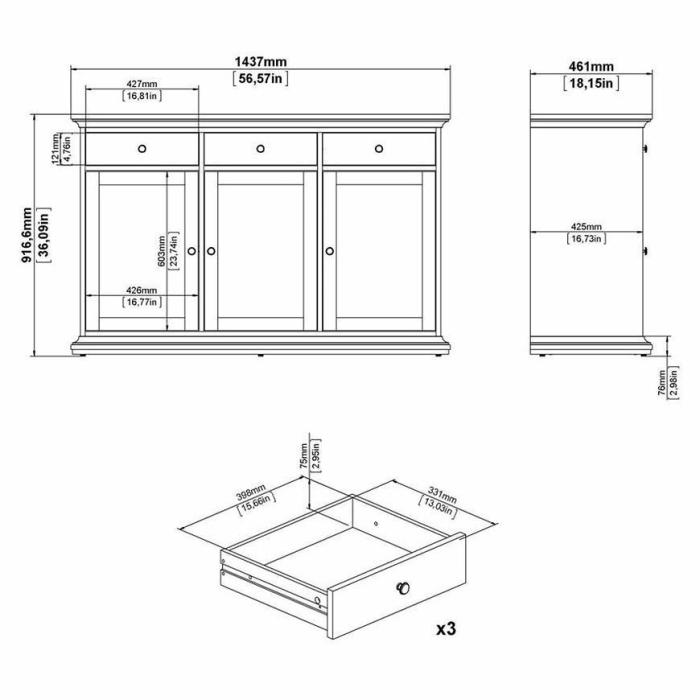 1437mm
[56,57in]

427mm
[16,81in]

461mm
[18,15in]

121mm
[4,76in]

916,6mm
[36,09in]

603mm
[23,74in]

426mm
[16,77in]

425mm
[16,73in]

76mm
[2,98in]

75mm
[2,95in]

398mm
[15,66in]

331mm
[13,03in]

x3