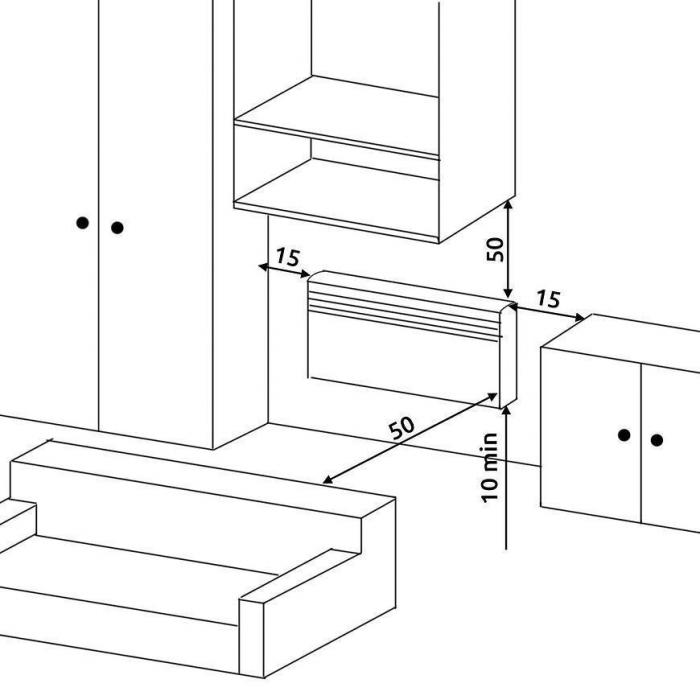 15
50
15
50
10 min