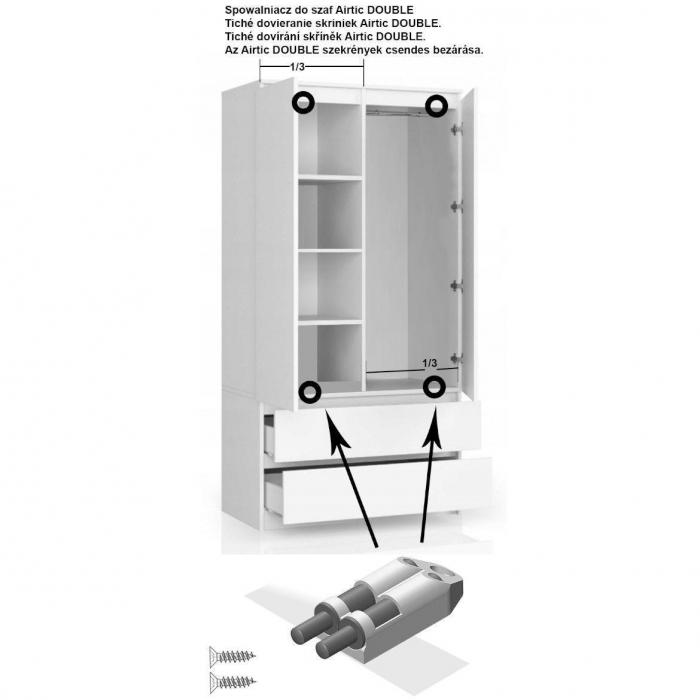 Spowalniacz do szaf Airtic DOUBLE
Tiché dovieranie skriniek Airtic DOUBLE.
Tiché dovírání skříněk Airtic DOUBLE.
Az Airtic DOUBLE szekrények csendes bezárása.

1/3

1/3