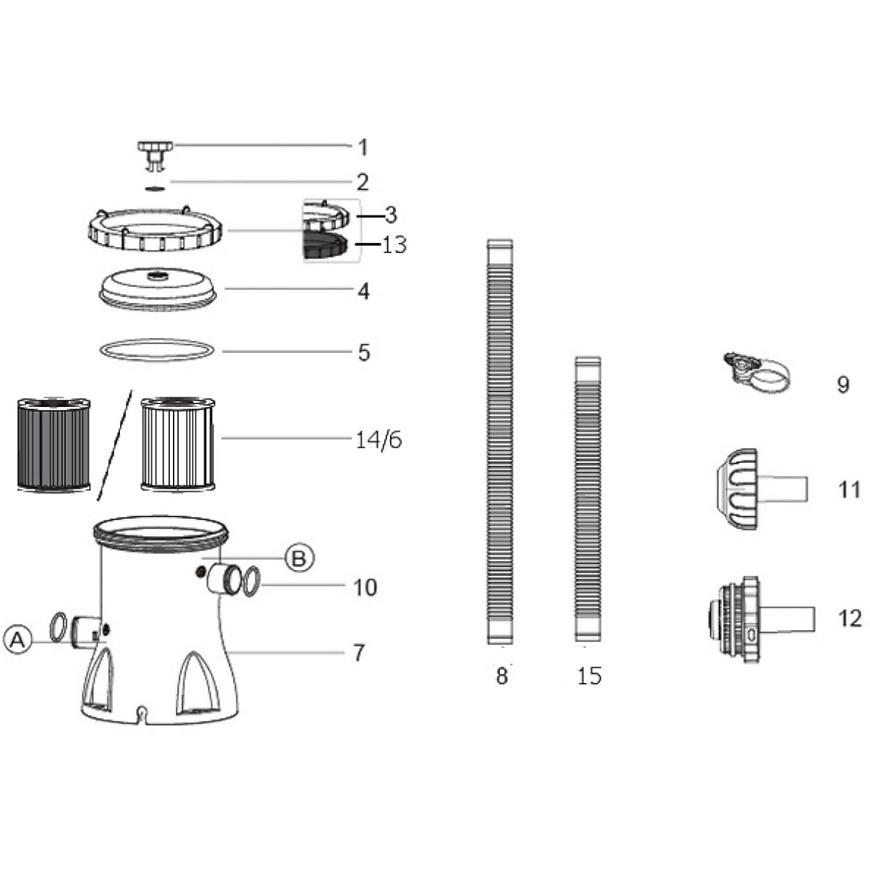 1
2
3
13
4
5
14/6
B
10
A
7
8
15
9
11
12