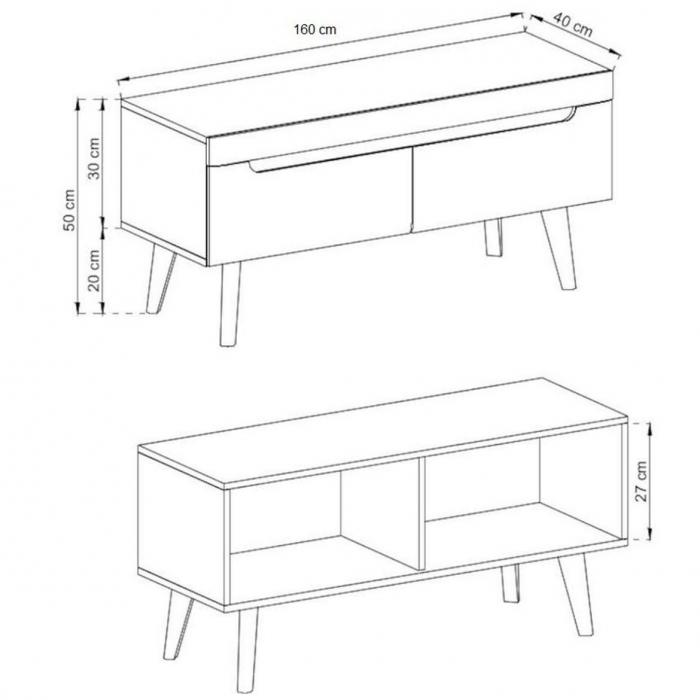 160 cm
40 cm
50 cm
30 cm
20 cm
27 cm