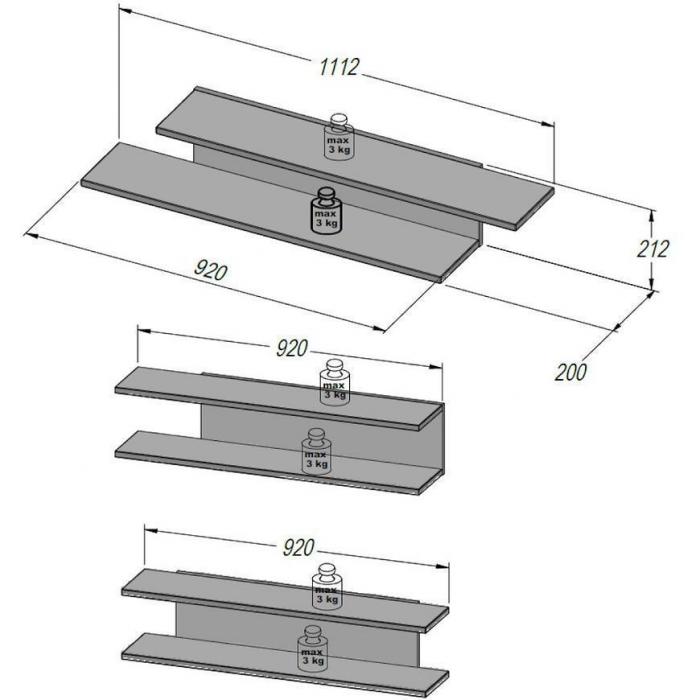 1112

max
3 kg

max
3 kg

212

920

200

920

max
3 kg

max
3 kg

920

max
3 kg

max
3 kg