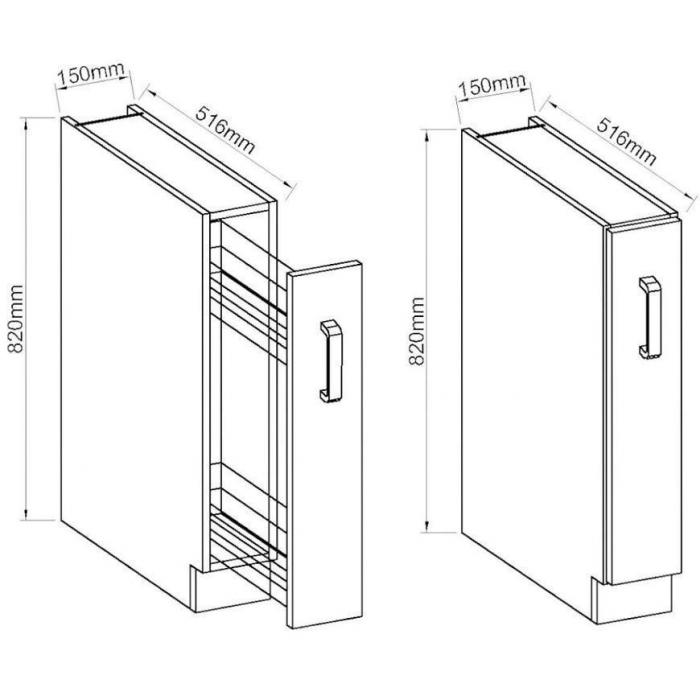 150mm
516mm
820mm

150mm
516mm
820mm