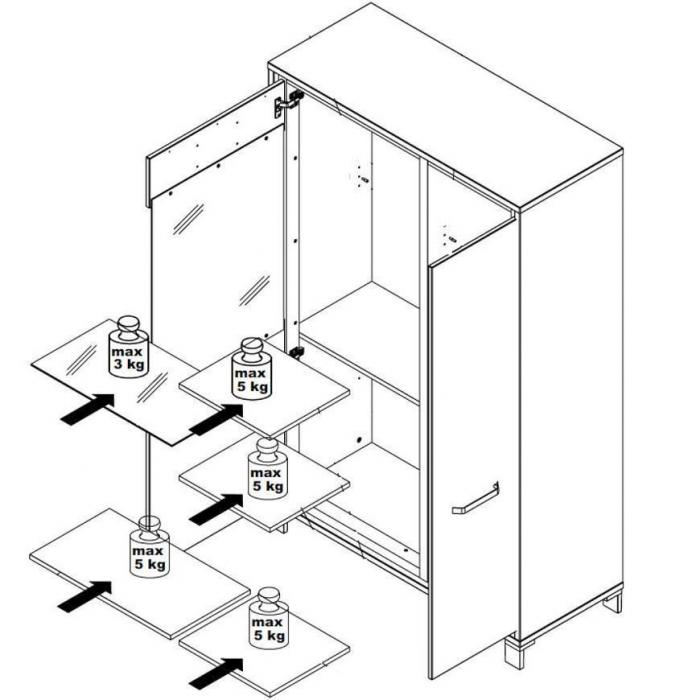 max
3 kg

max
5 kg

max
5 kg

max
5 kg

max
5 kg