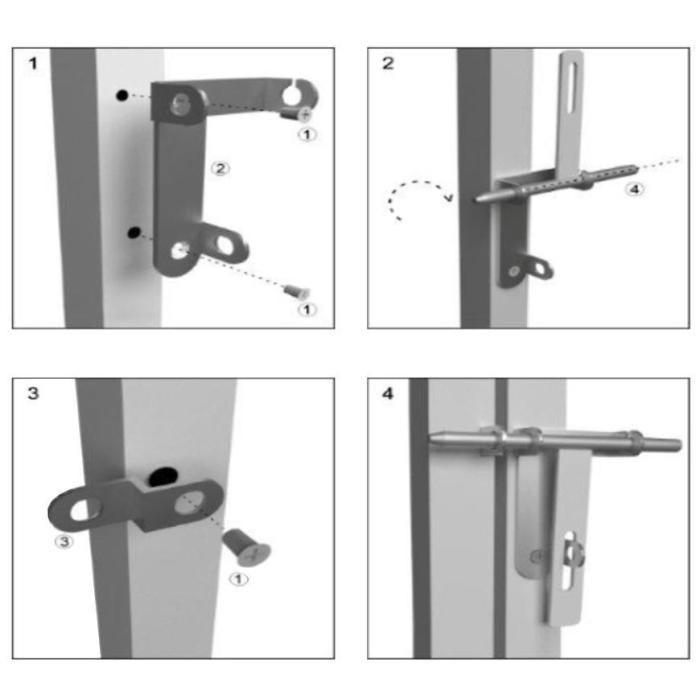 1

①

②

①

2

④

3

③

①

4