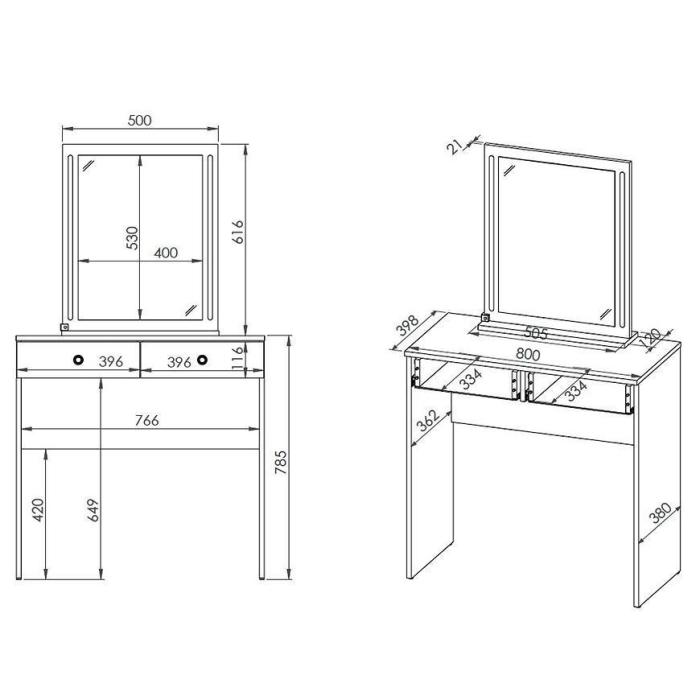 500
530
400
616
396
396
116
766
785
420
649

21
398
505
120
800
334
334
362
380