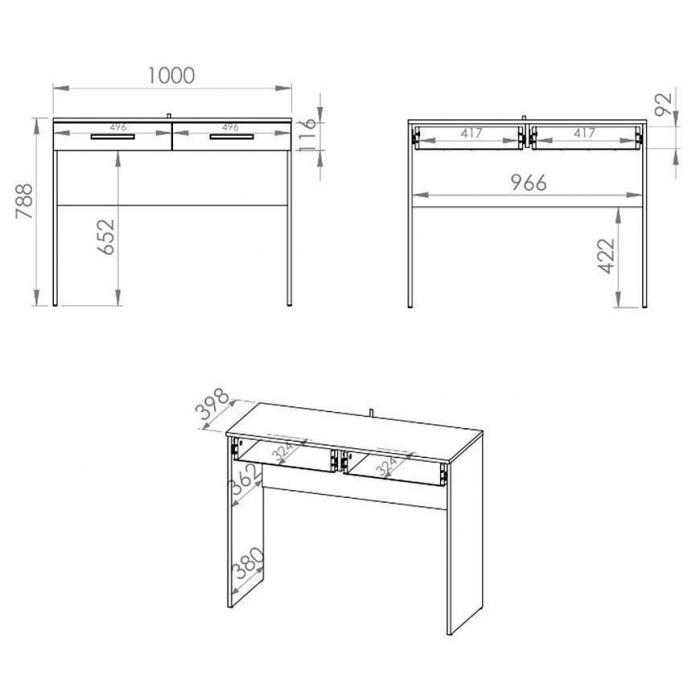 1000
496
496
116
788
652
92
417
417
966
422
398
324
324
362
380