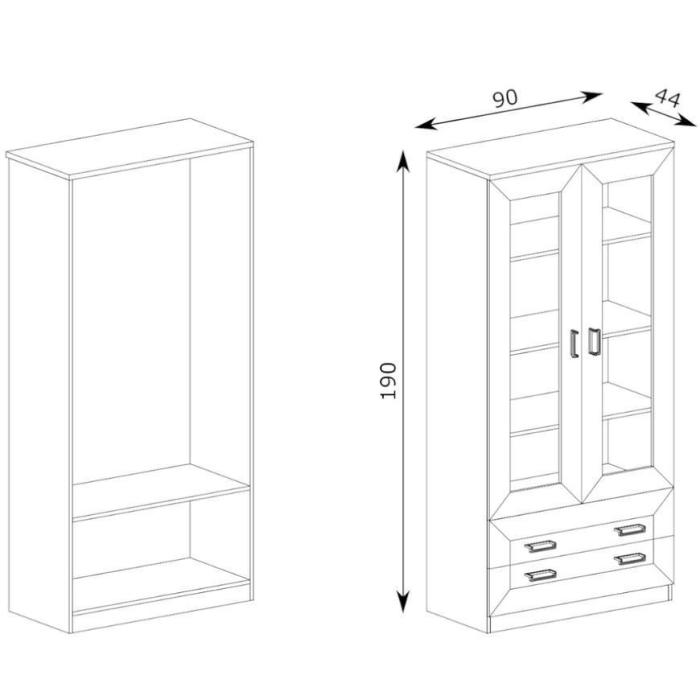 90
44
190