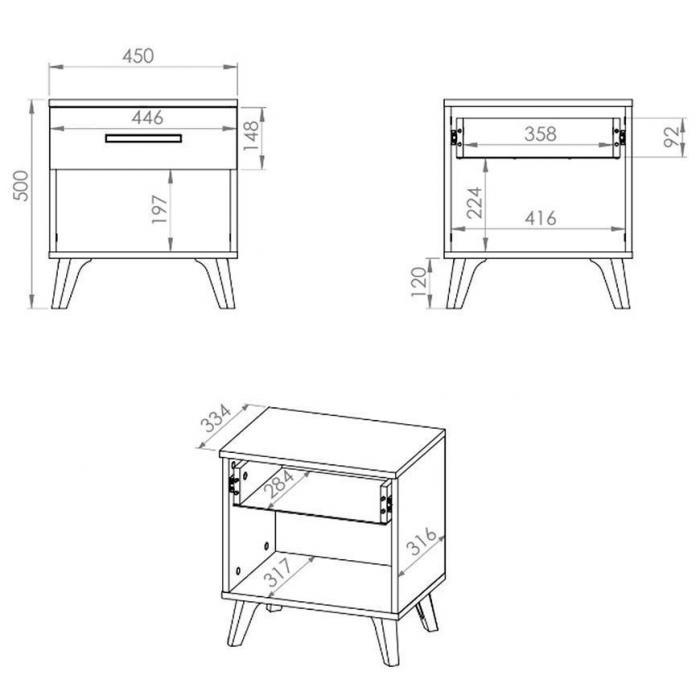 450
446
148
500
197
358
92
224
416
120
334
284
316
317