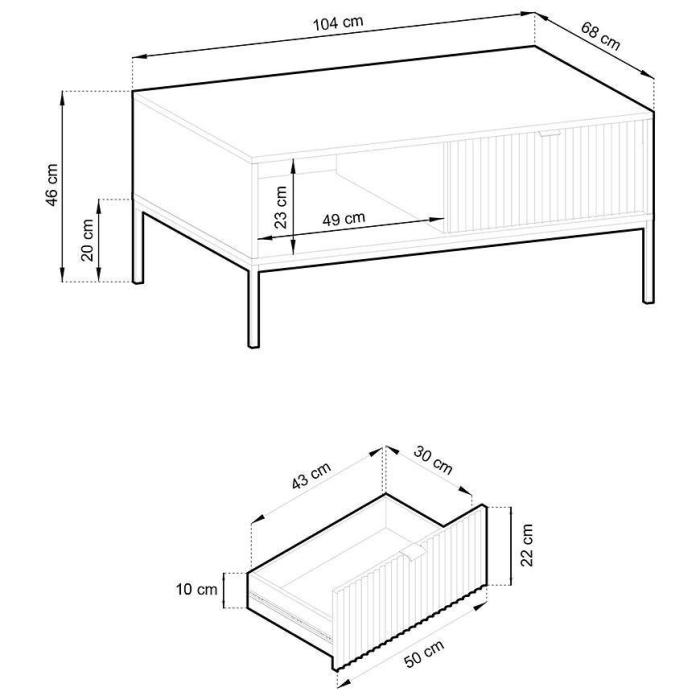 104 cm
68 cm
46 cm
20 cm
23 cm
49 cm

43 cm
30 cm
22 cm
10 cm
50 cm