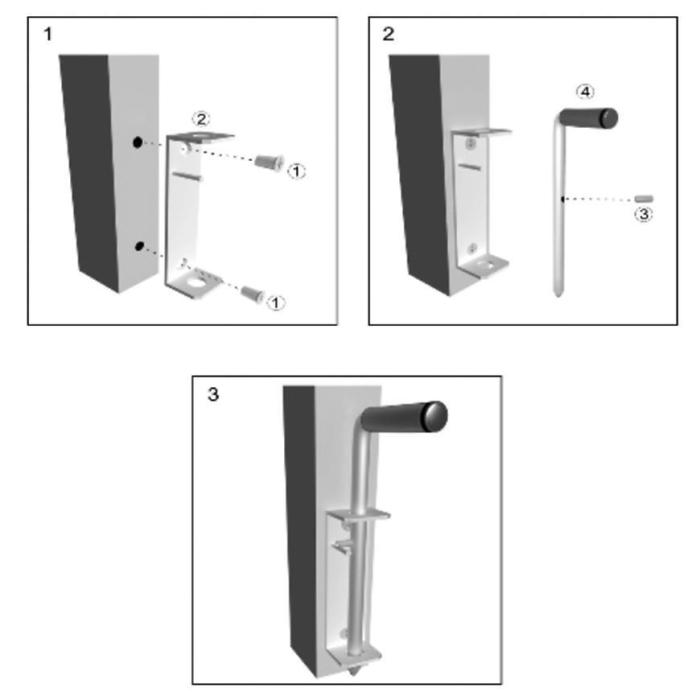 1

②

①

①

2

④

③

3