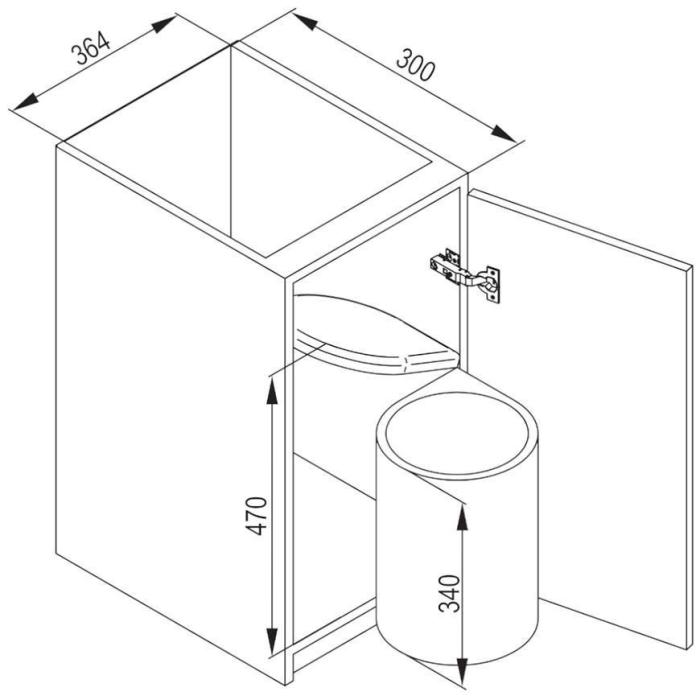 364
300
470
340