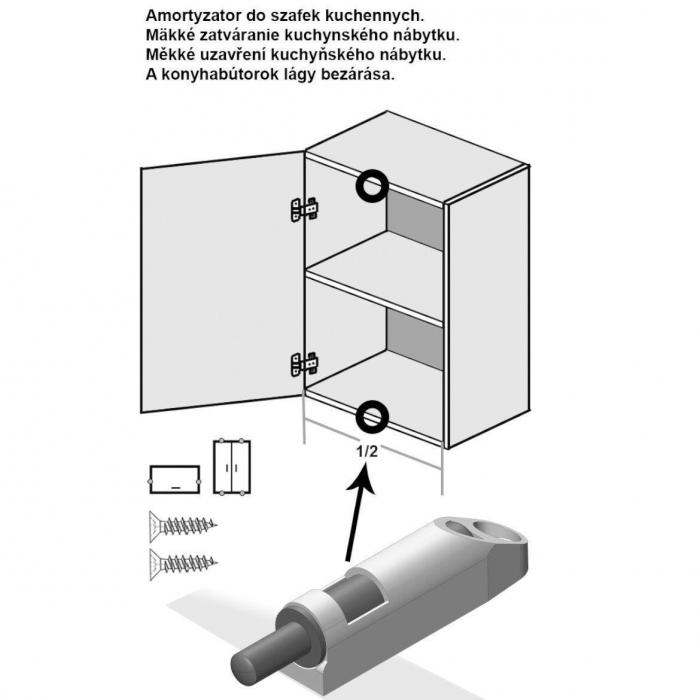 Amortyzator do szafek kuchennych.
Mäkké zatváranie kuchynského nábytku.
Měkké uzavření kuchyňského nábytku.
A konyhabútorok lágy bezárása.

1/2