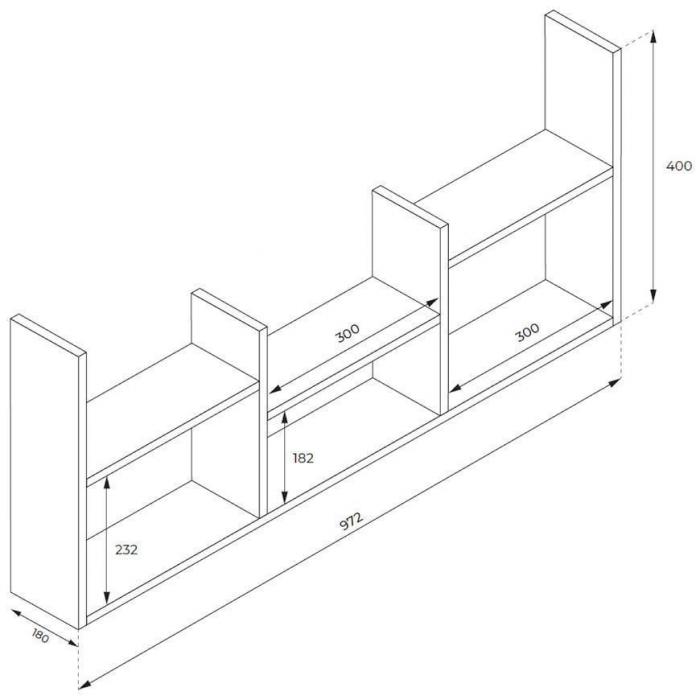 400
300
300
182
972
232
180