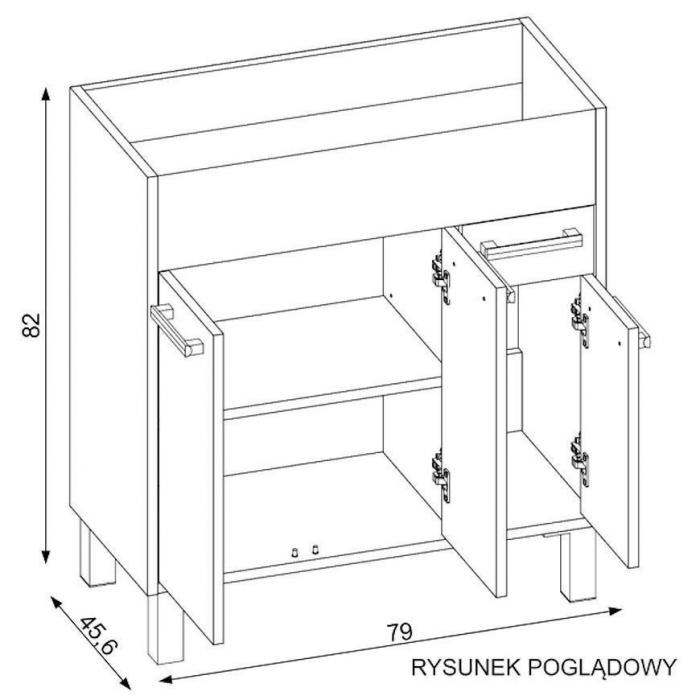 82

45,6

79

RYSUNEK POGLĄDOWY