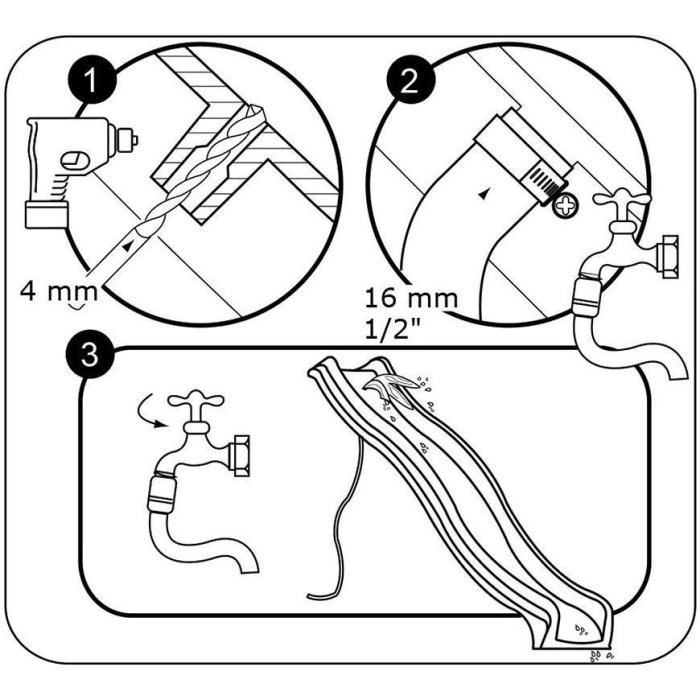 1

4 mm

2

16 mm
1/2"

3