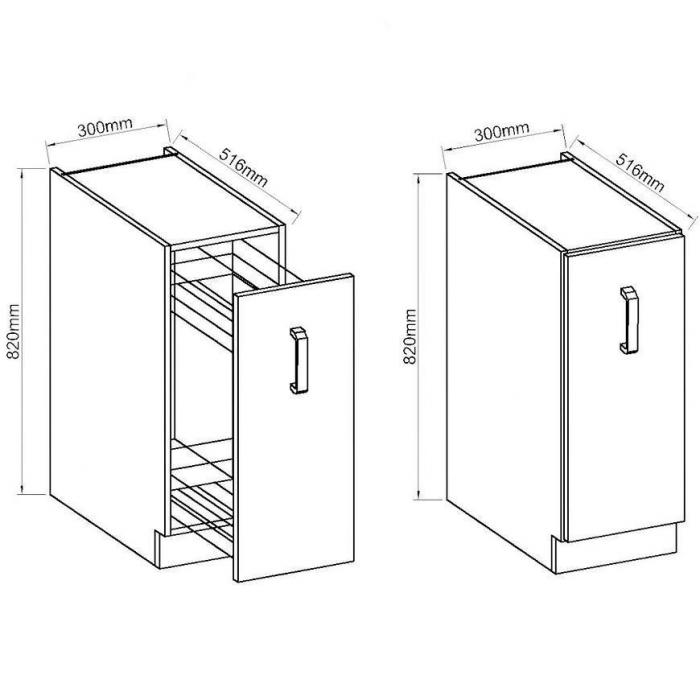 300mm
516mm
820mm
300mm
516mm
820mm