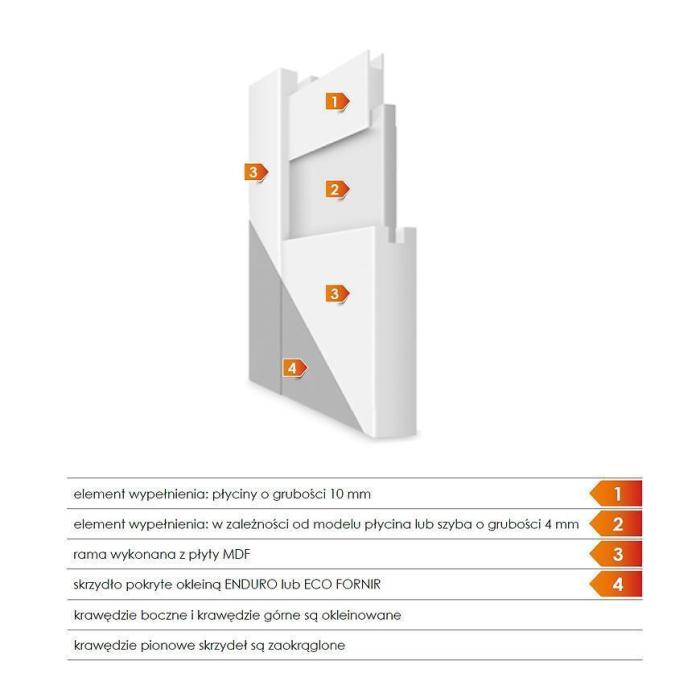 1

3

2

3

4

| | |
|---|---|
| element wypełnienia: płyciny o grubości 10 mm | 1 |
| element wypełnienia: w zależności od modelu płycina lub szyba o grubości 4 mm | 2 |
| rama wykonana z płyty MDF | 3 |
| skrzydło pokryte okleiną ENDURO lub ECO FORNIR | 4 |
| krawędzie boczne i krawędzie górne są okleinowane | |
| krawędzie pionowe skrzydeł są zaokrąglone | |