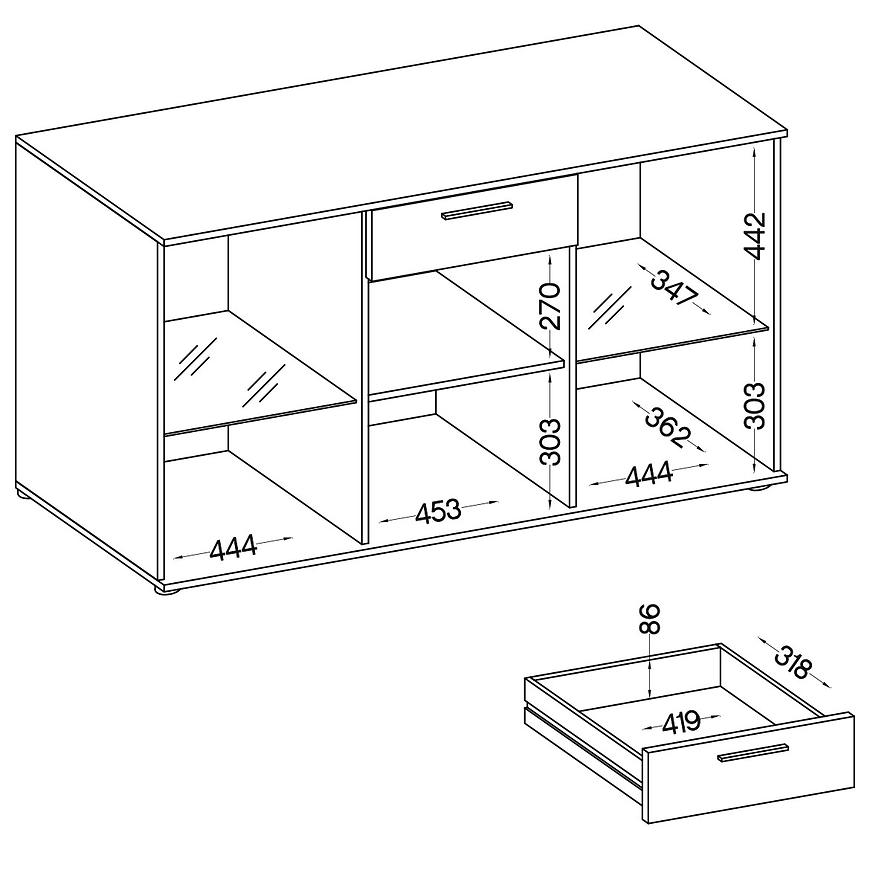 442
347
270
303
362
303
444
453
444
86
318
419