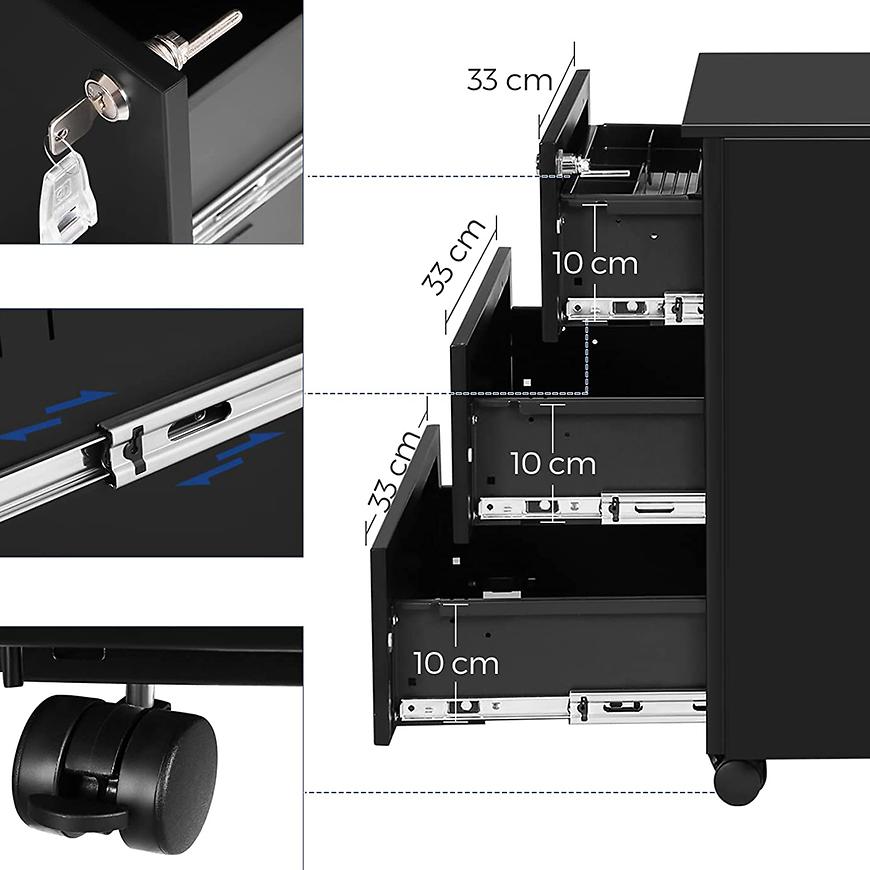 33 cm
10 cm
33 cm
10 cm
33 cm
10 cm