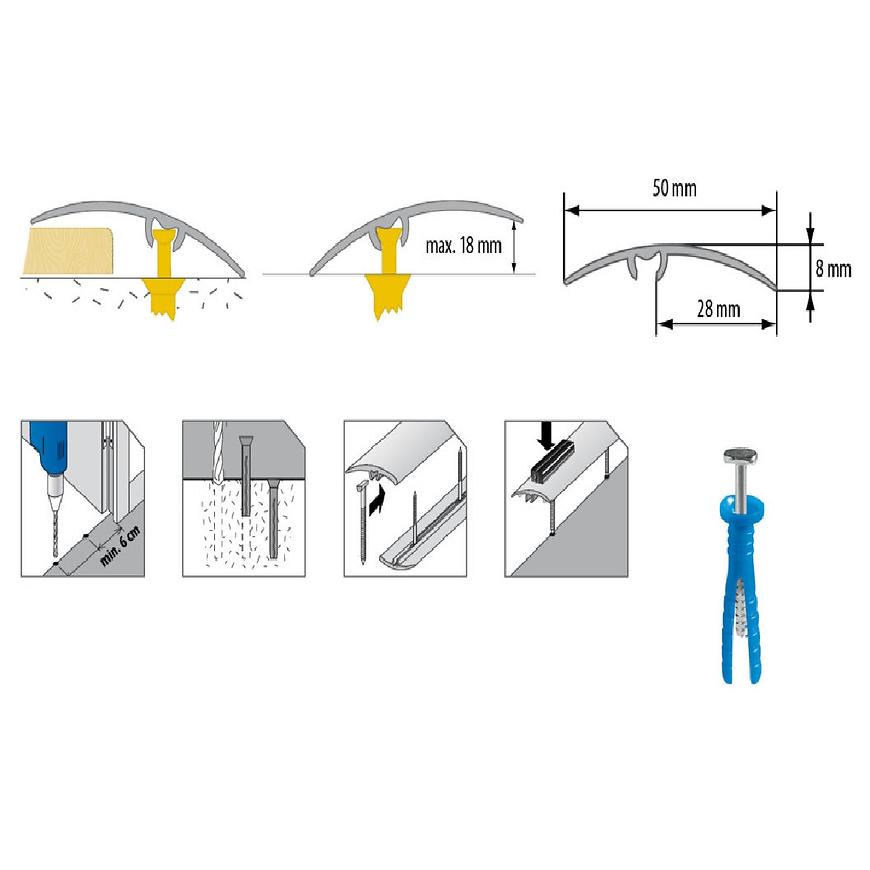 max. 18 mm

50 mm

8 mm

28 mm

min. 6 cm