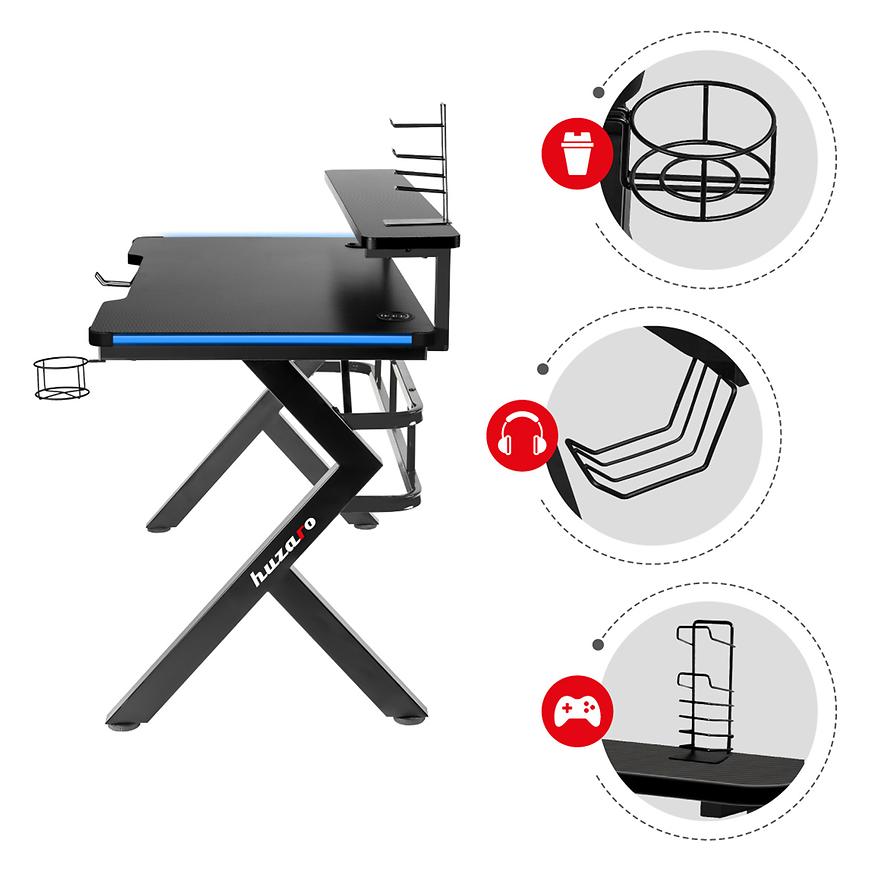 huzaro