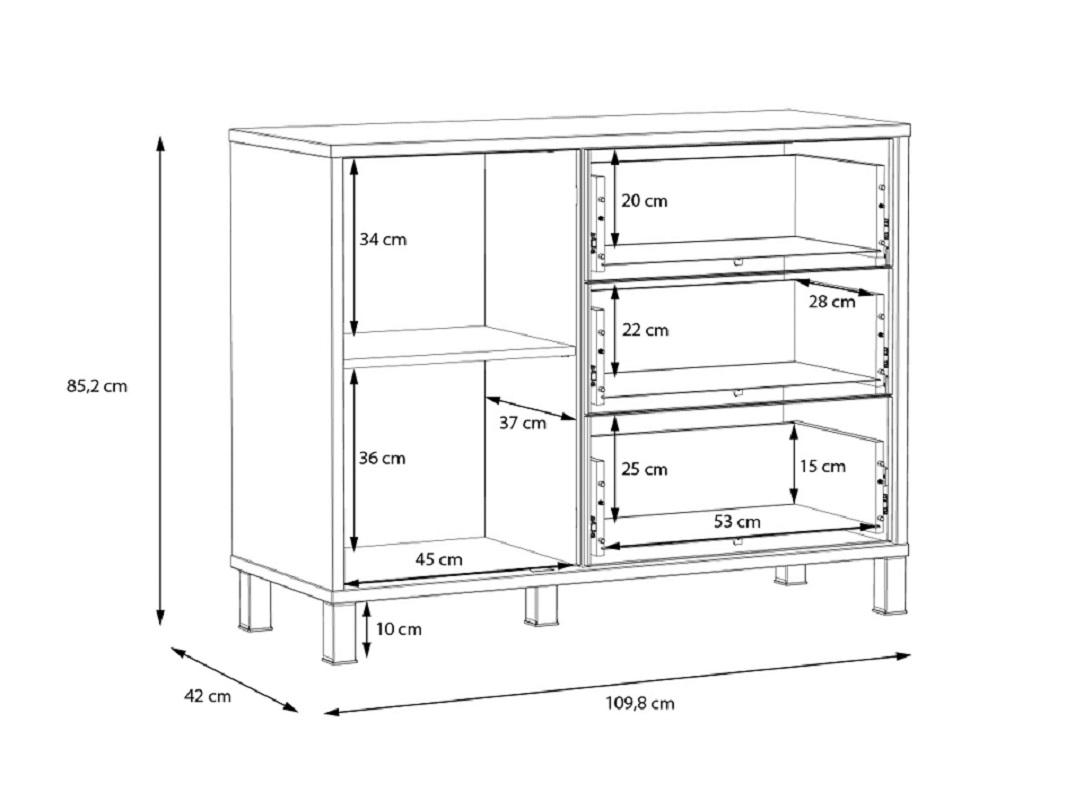 85,2 cm

34 cm

36 cm

45 cm

37 cm

20 cm

22 cm

28 cm

25 cm

15 cm

53 cm

10 cm

42 cm

109,8 cm