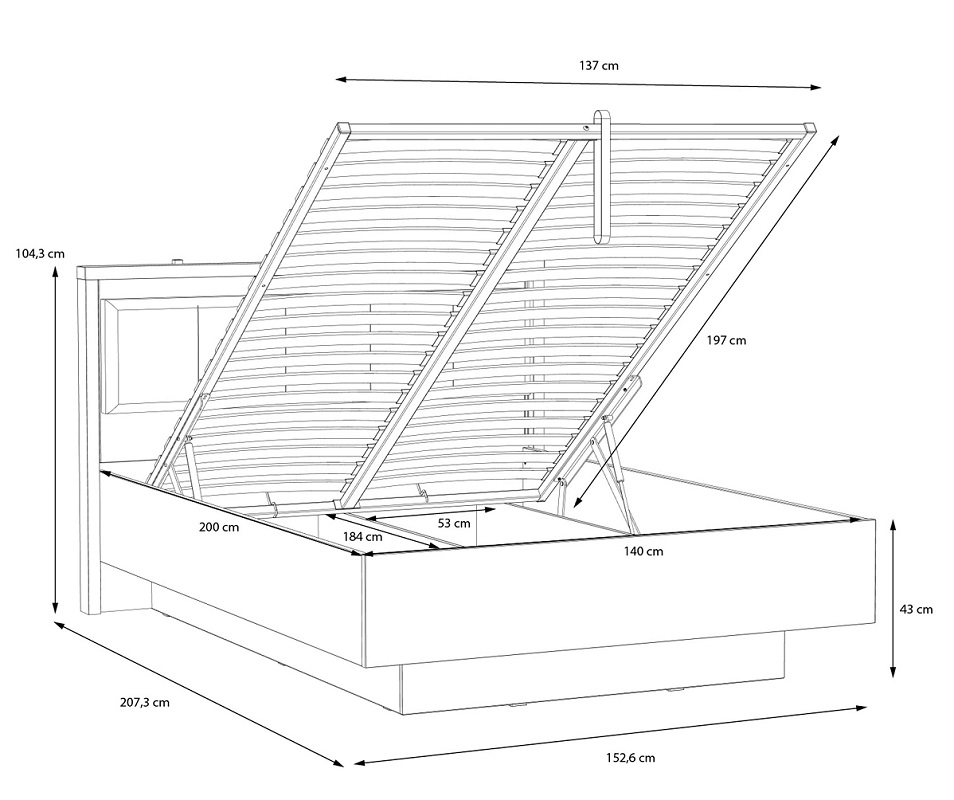 137 cm

104,3 cm

197 cm

200 cm

184 cm

53 cm

140 cm

43 cm

207,3 cm

152,6 cm