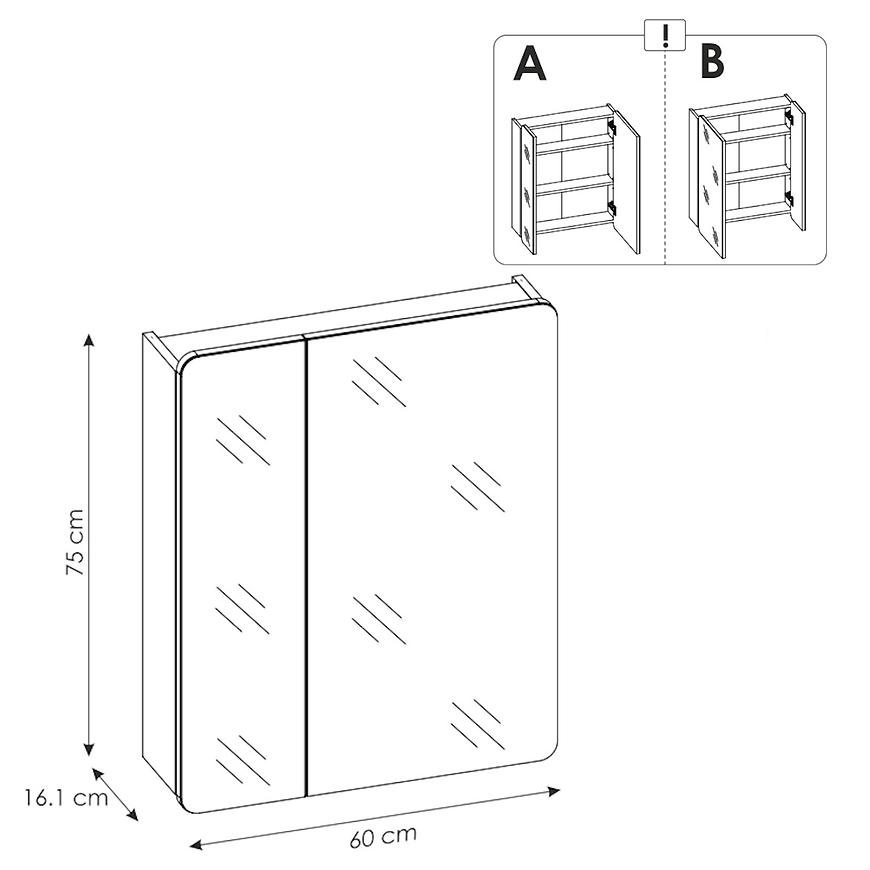 !
A
B
75 cm
16.1 cm
60 cm