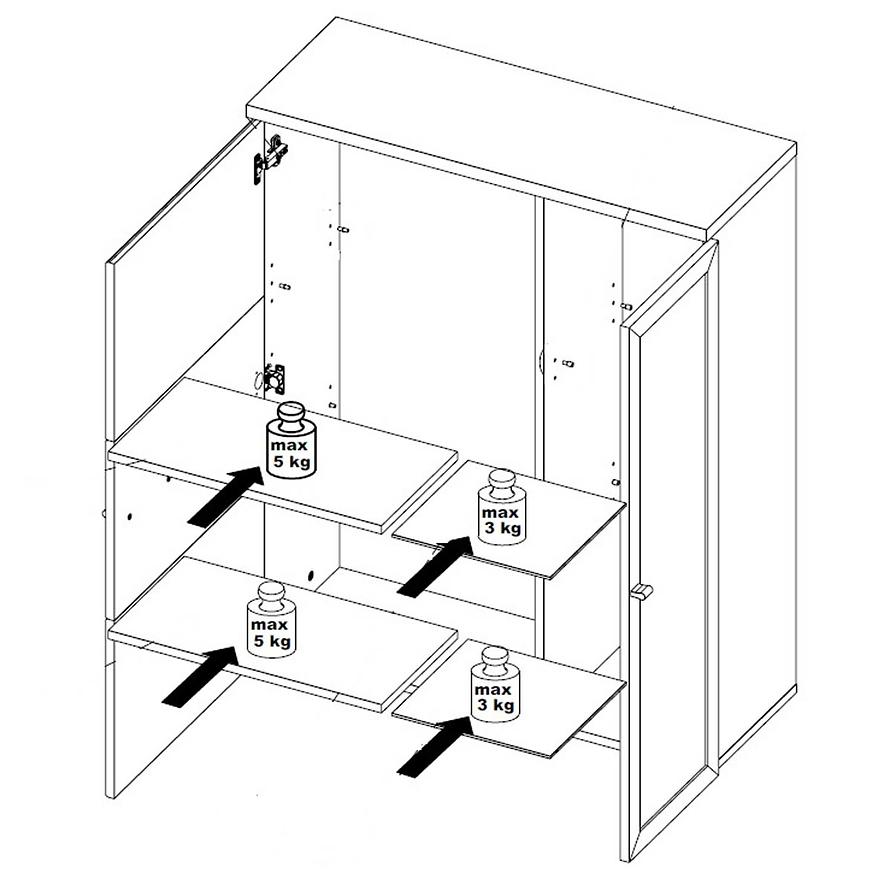 max
5 kg

max
3 kg

max
5 kg

max
3 kg