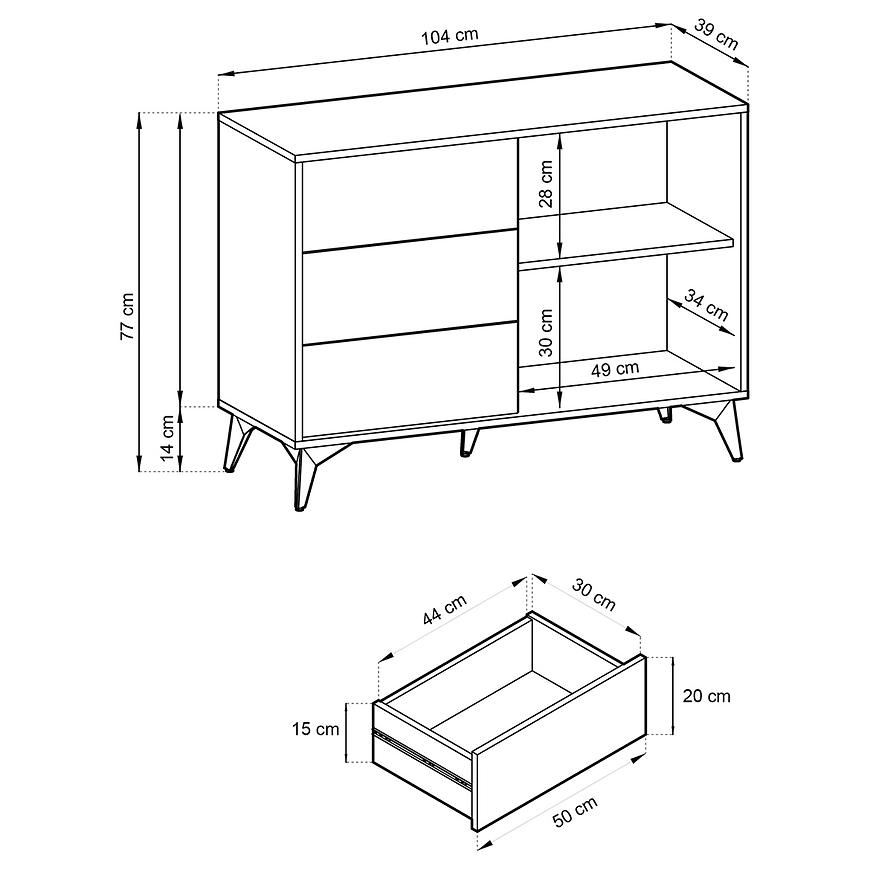 104 cm
39 cm
77 cm
14 cm
28 cm
30 cm
34 cm
49 cm

44 cm
30 cm
20 cm
15 cm
50 cm