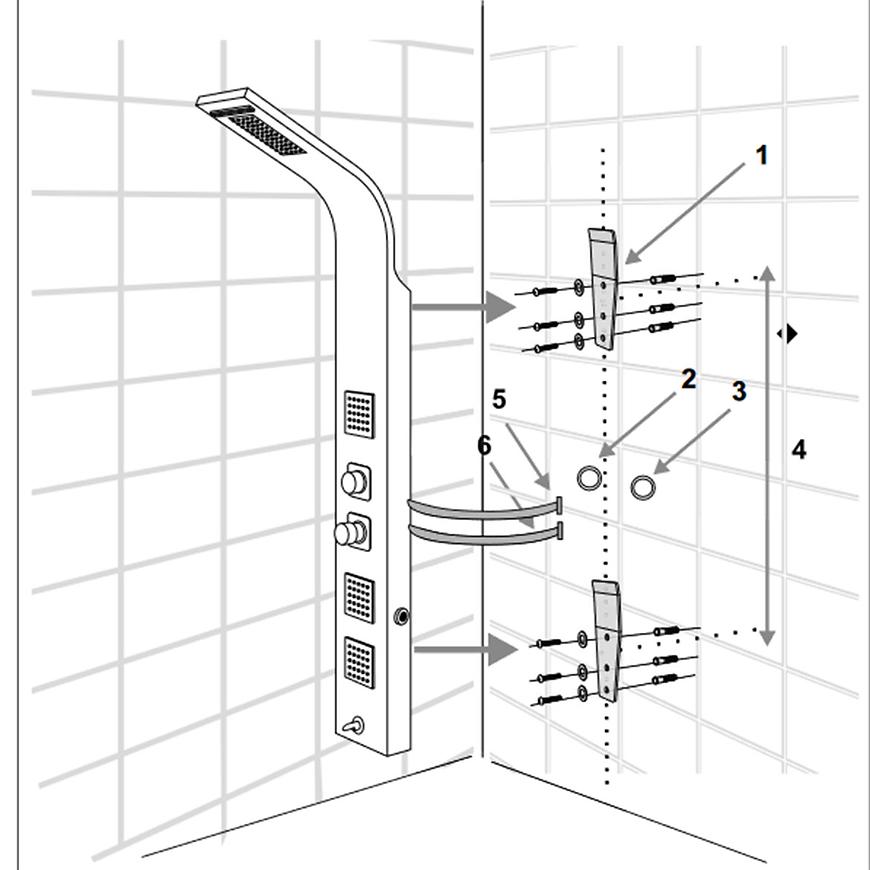 1
2
3
4
5
6