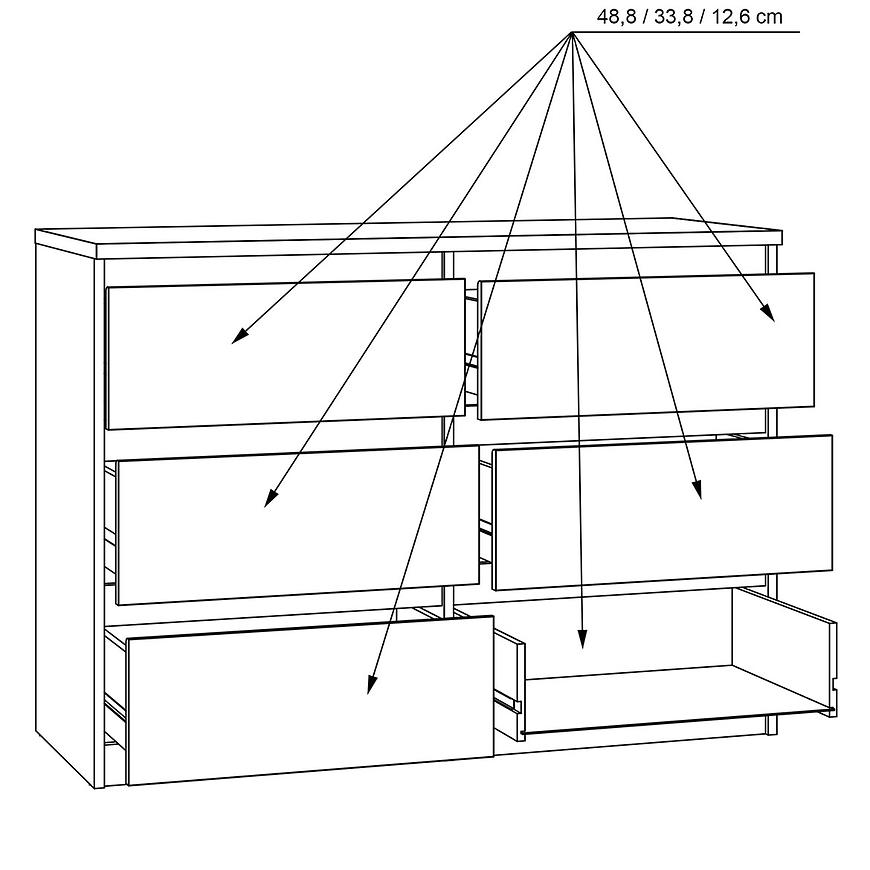 48,8 / 33,8 / 12,6 cm