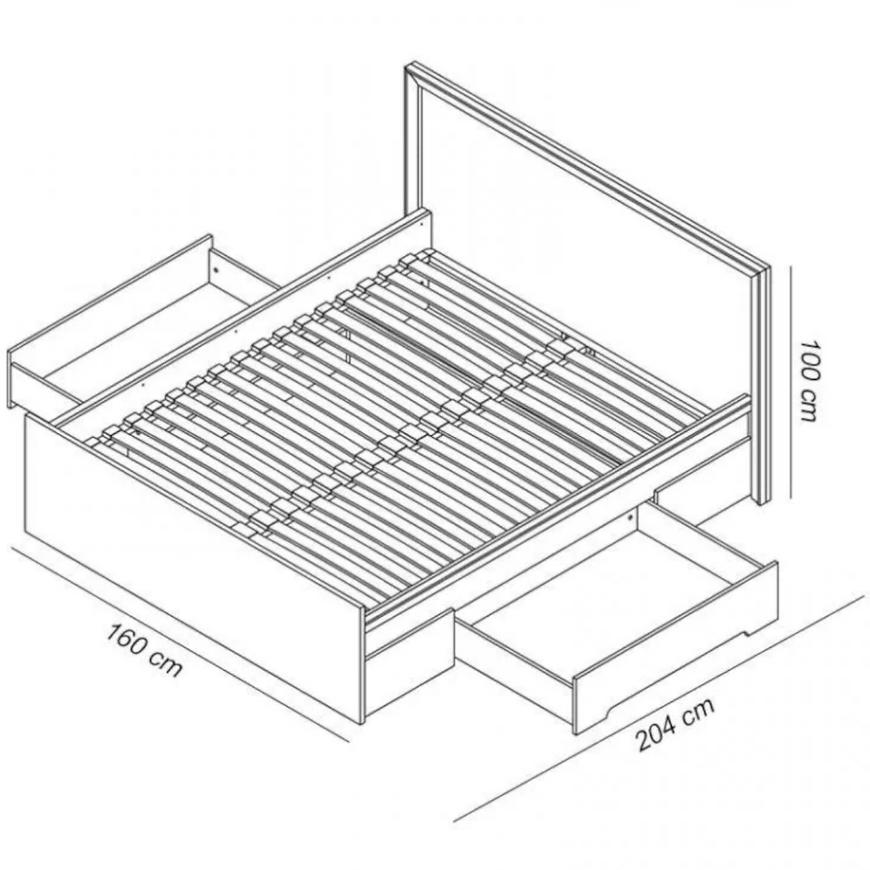 100 cm

160 cm

204 cm