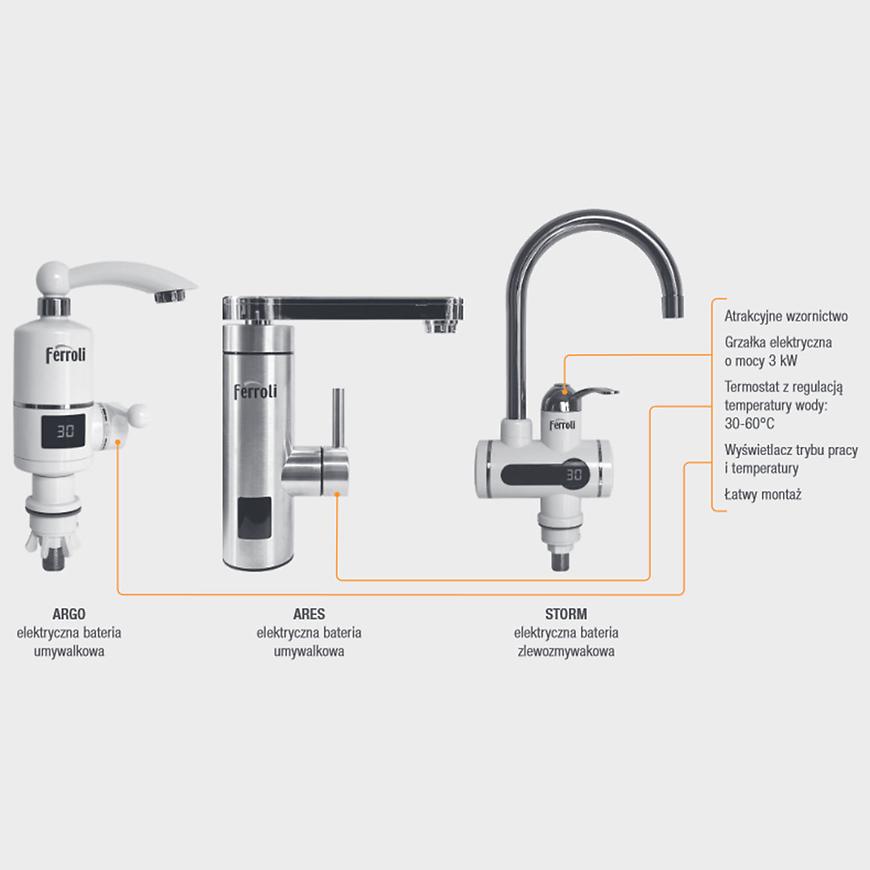 Ferroli

30

Ferroli

Ferroli

30

Atrakcyjne wzornictwo

Grzałka elektryczna o mocy 3 kW

Termostat z regulacją temperatury wody: 30-60°C

Wyświetlacz trybu pracy i temperatury

Łatwy montaż

ARGO
elektryczna bateria umywalkowa

ARES
elektryczna bateria umywalkowa

STORM
elektryczna bateria zlewozmywakowa