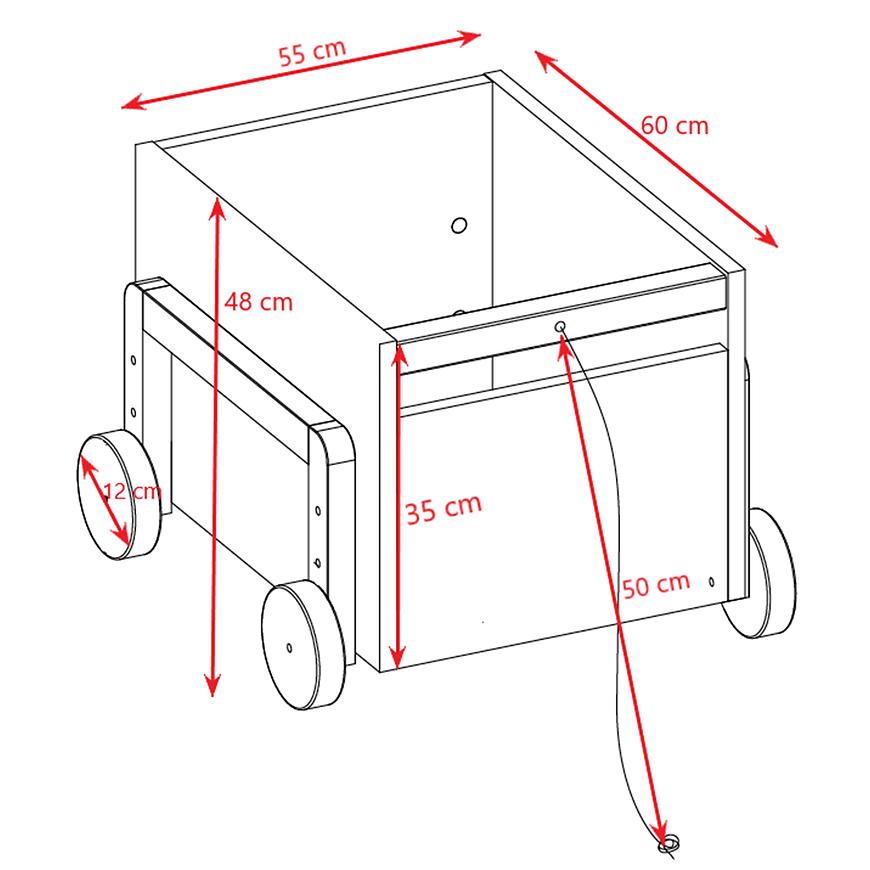 55 cm
60 cm
48 cm
12 cm
35 cm
50 cm