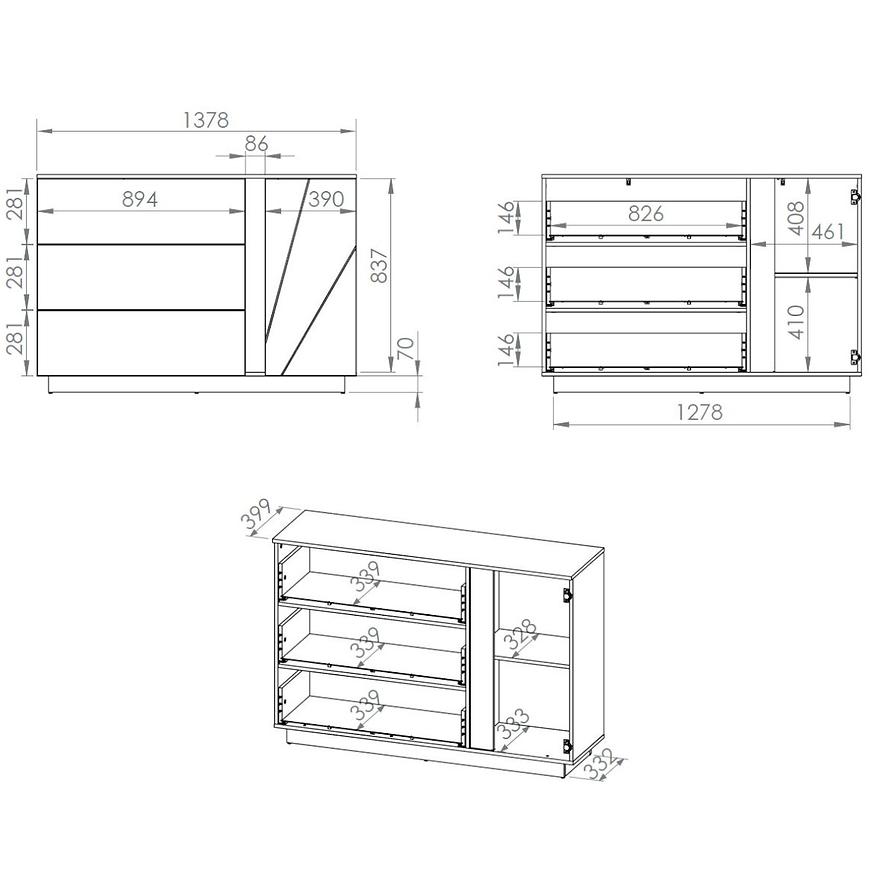 1378
86
894
390
281
281
281
837
70
146
146
146
826
408
461
410
1278
399
339
339
339
328
333
332