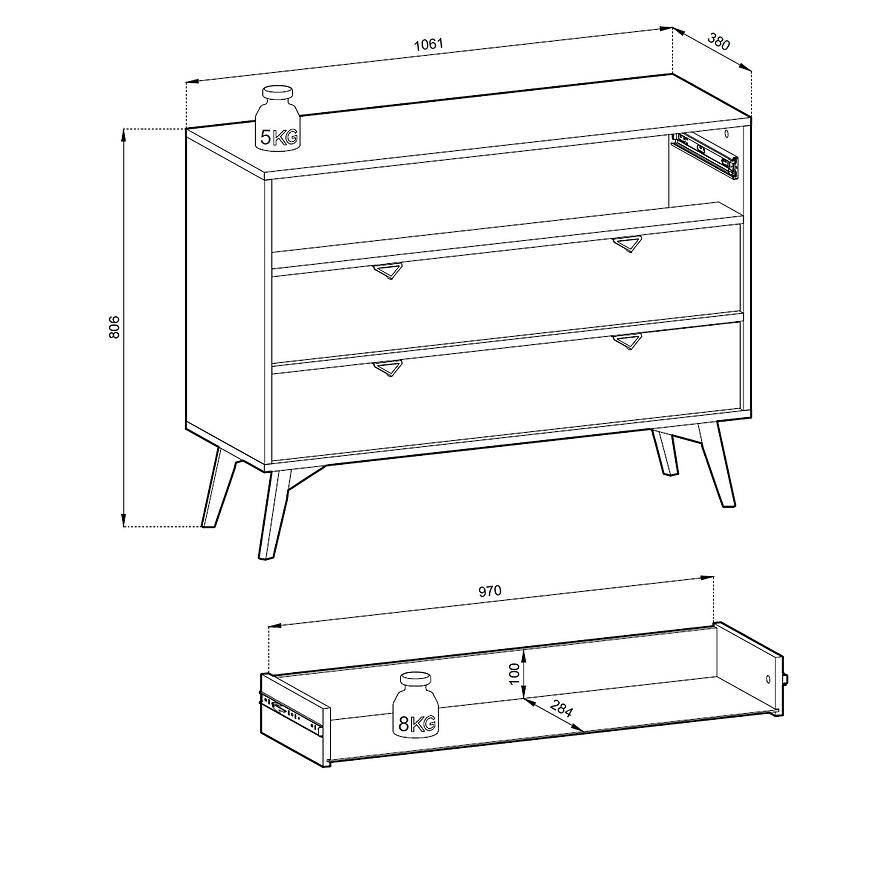 1061

380

5KG

806

970

100

284

8KG