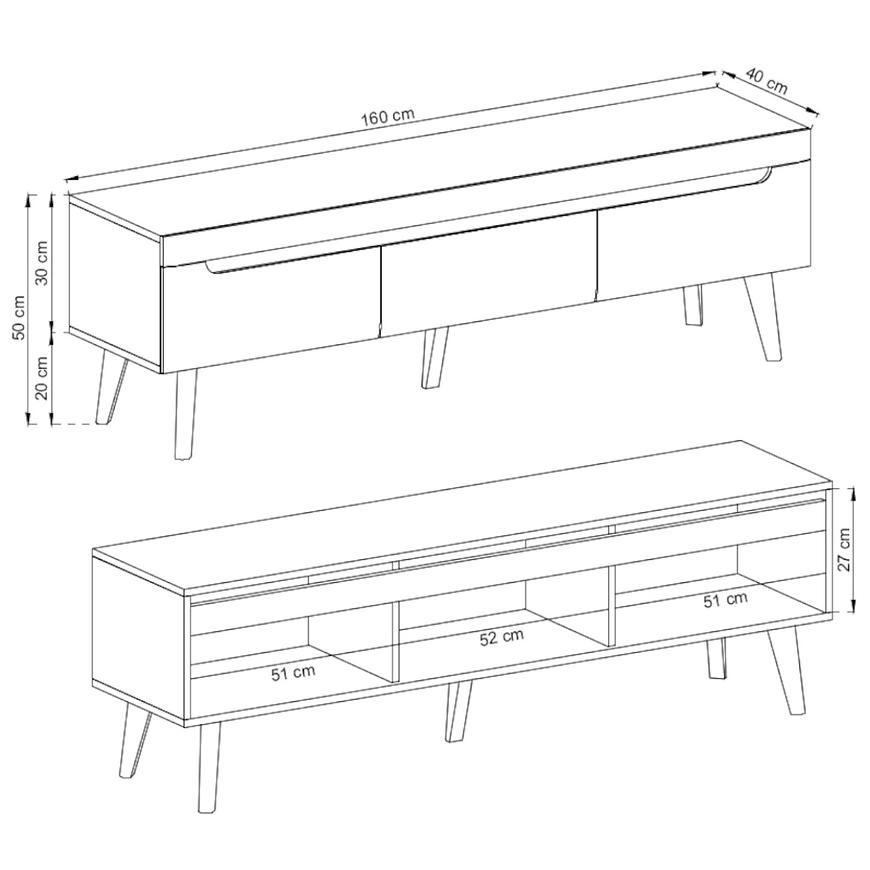 160 cm
40 cm
50 cm
30 cm
20 cm
27 cm
51 cm
52 cm
51 cm