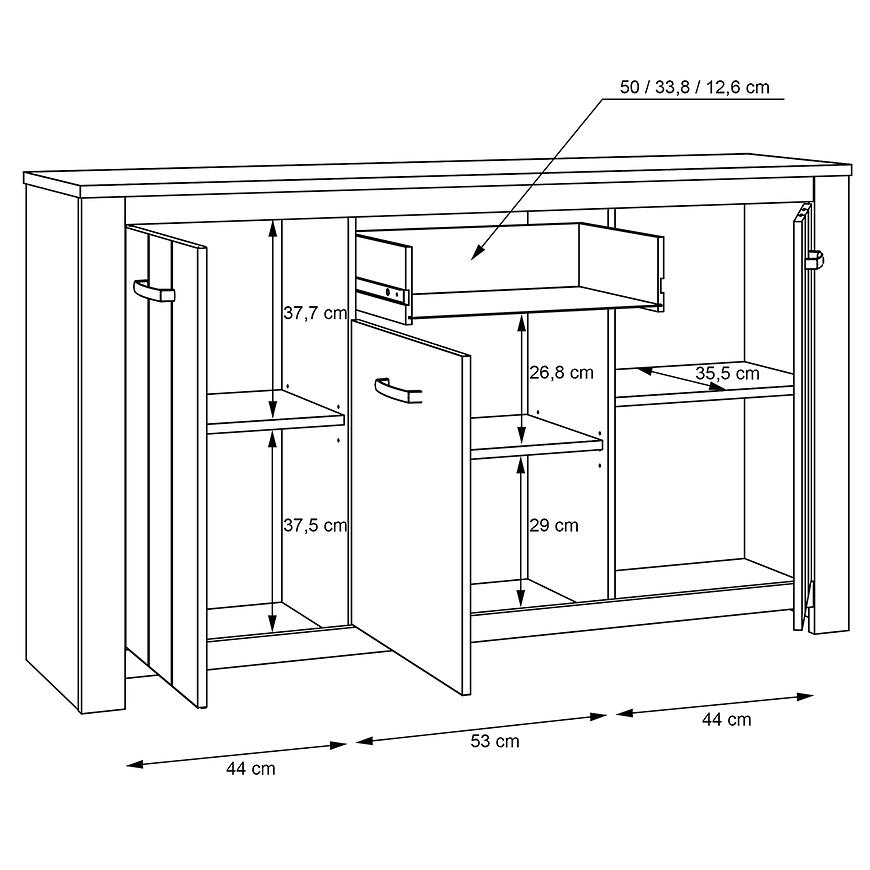 50 / 33,8 / 12,6 cm

37,7 cm

26,8 cm

35,5 cm

37,5 cm

29 cm

44 cm

53 cm

44 cm