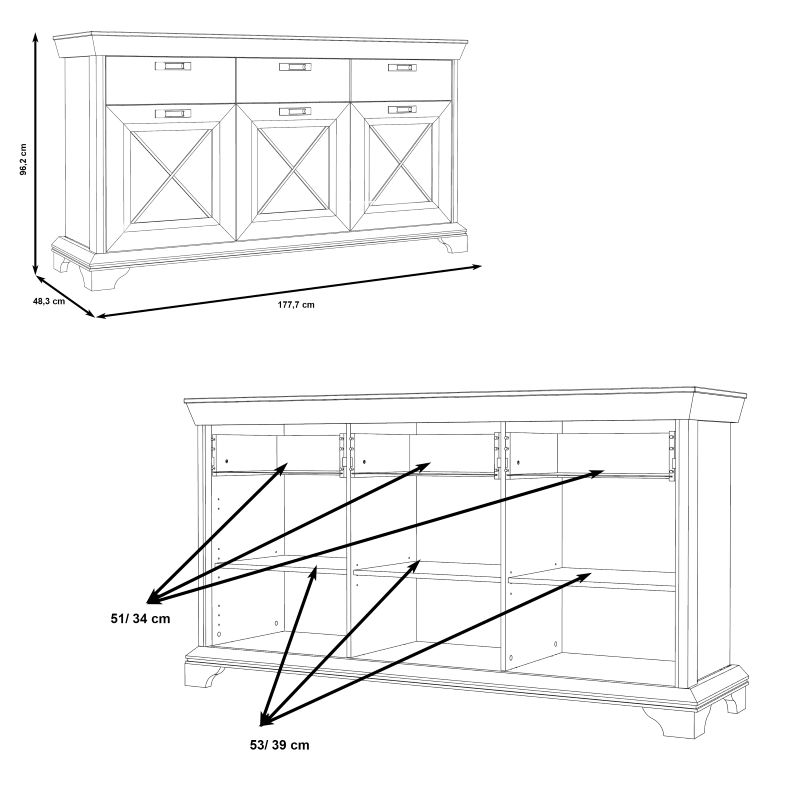 96,2 cm

48,3 cm

177,7 cm

51/ 34 cm

53/ 39 cm