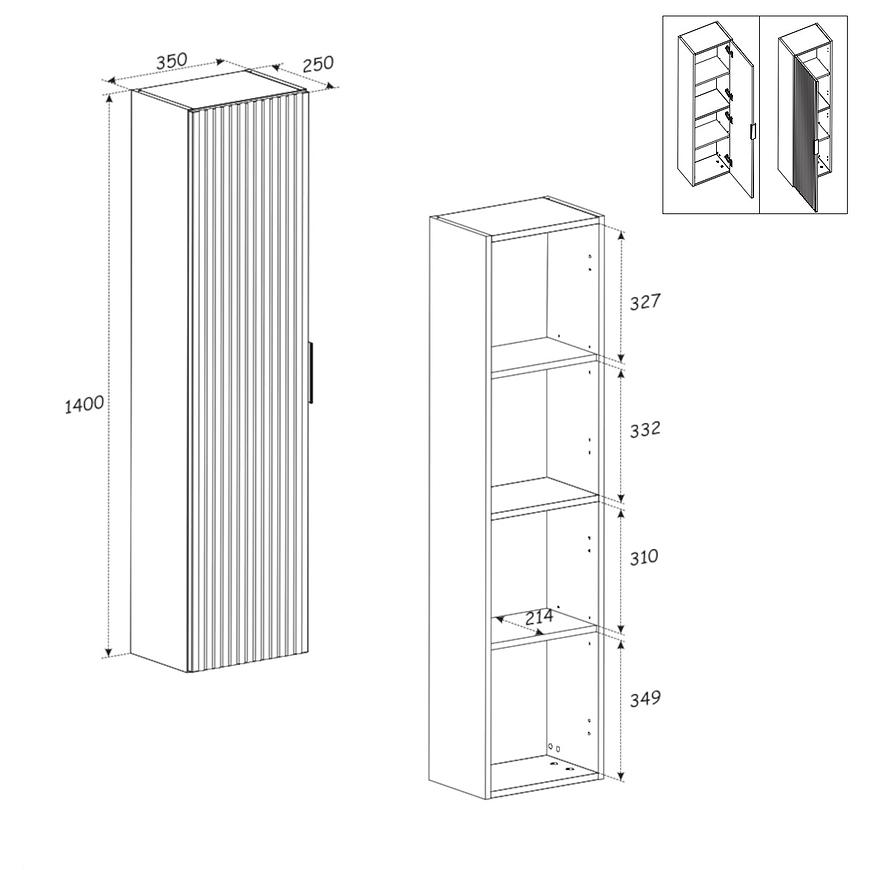 350
250
1400
327
332
310
214
349