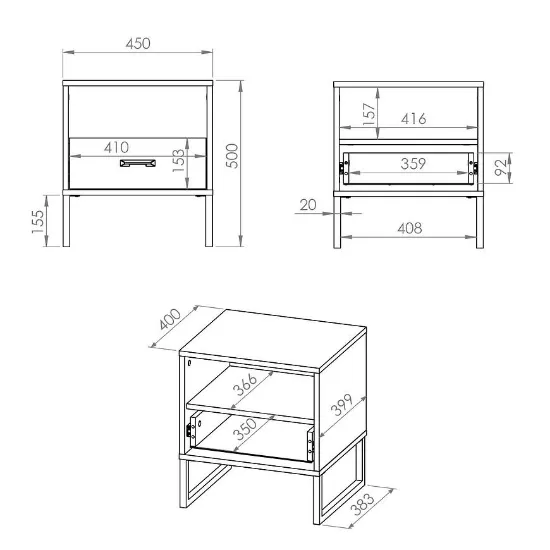 450
410
153
500
155
157
416
359
92
20
408
400
366
399
350
383