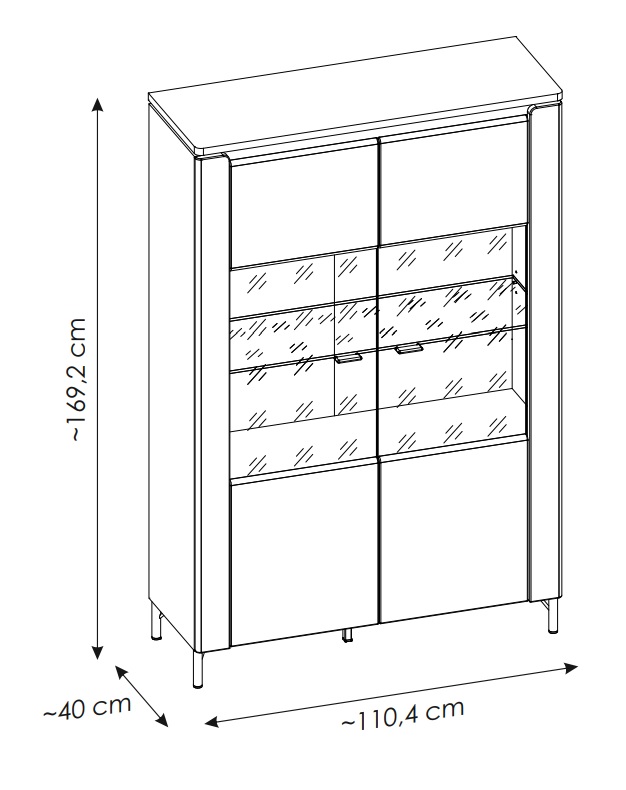 ~169,2 cm

~40 cm

~110,4 cm