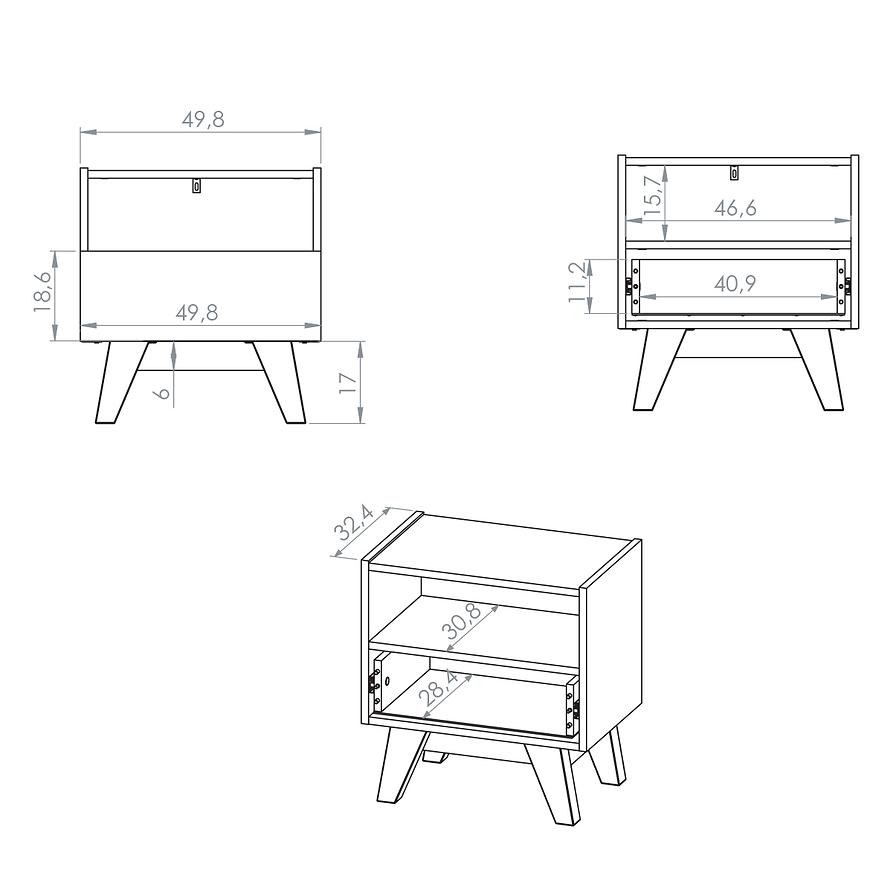 49,8

18,6

49,8

6

17

15,7

46,6

11,2

40,9

32,4

30,8

28,4