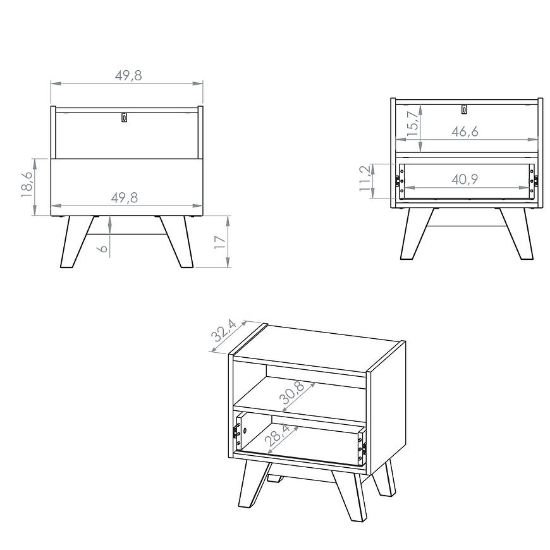 49,8
18,6
49,8
6
17
15,7
46,6
11,2
40,9
32,4
30,8
28,4