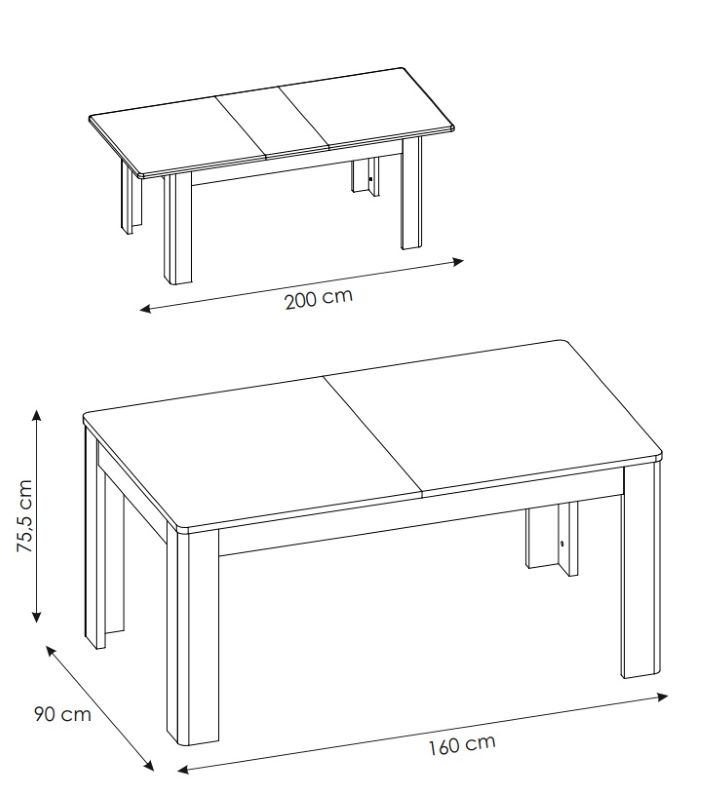 200 cm

75,5 cm

90 cm

160 cm